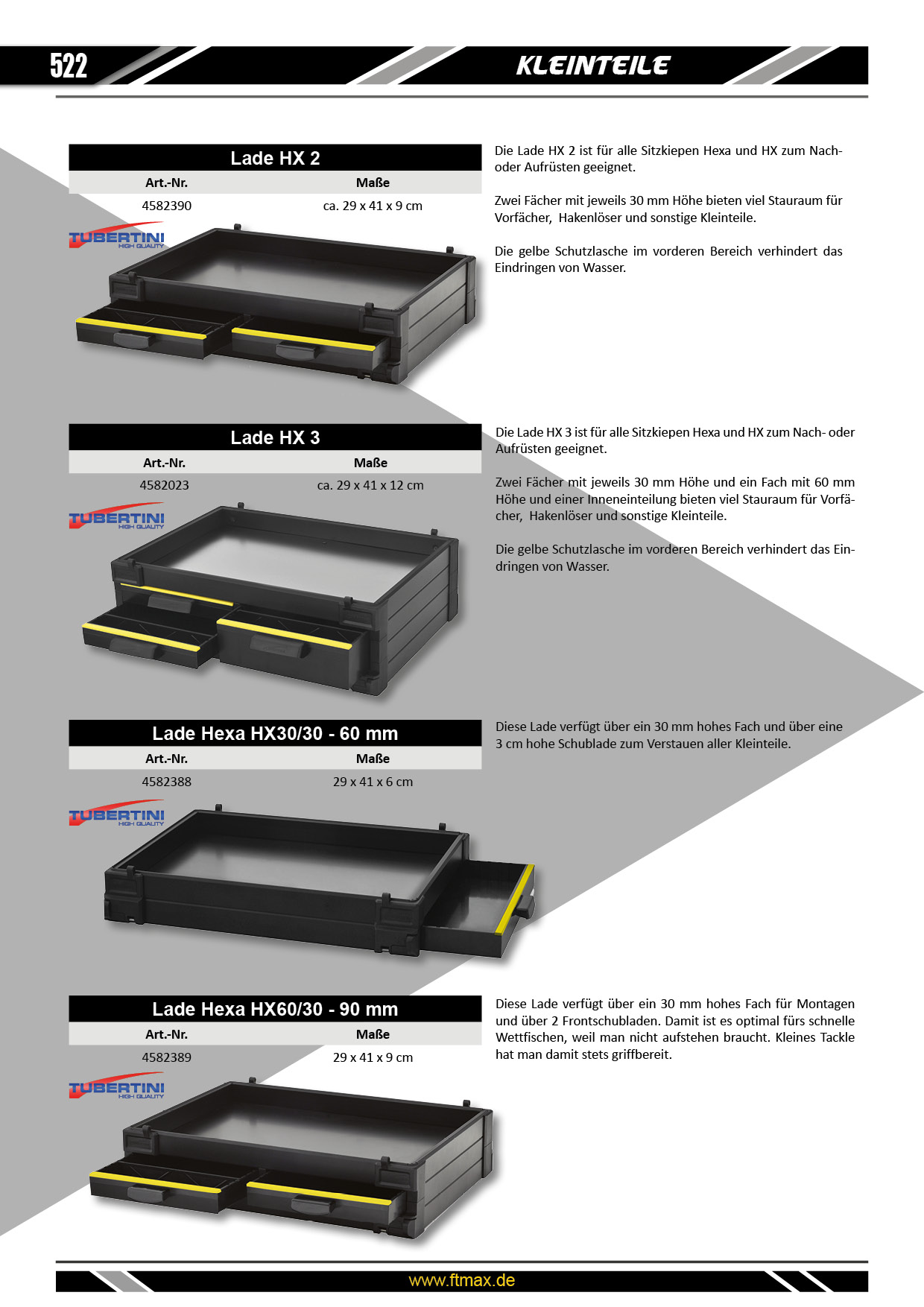 522

KLEINTEILE

Lade HX 2

| Art.-Nr. | Maße |
|---|---|
| 4582390 | ca. 29 x 41 x 9 cm |

TUBERTINI HIGH QUALITY

Die Lade HX 2 ist für alle Sitzkiepen Hexa und HX zum Nach- oder Aufrüsten geeignet.

Zwei Fächer mit jeweils 30 mm Höhe bieten viel Stauraum für Vorfächer, Hakenlöser und sonstige Kleinteile.

Die gelbe Schutzlasche im vorderen Bereich verhindert das Eindringen von Wasser.

Lade HX 3

| Art.-Nr. | Maße |
|---|---|
| 4582023 | ca. 29 x 41 x 12 cm |

TUBERTINI HIGH QUALITY

Die Lade HX 3 ist für alle Sitzkiepen Hexa und HX zum Nach- oder Aufrüsten geeignet.

Zwei Fächer mit jeweils 30 mm Höhe und ein Fach mit 60 mm Höhe und einer Inneneinteilung bieten viel Stauraum für Vorfächer, Hakenlöser und sonstige Kleinteile.

Die gelbe Schutzlasche im vorderen Bereich verhindert das Eindringen von Wasser.

Lade Hexa HX30/30 - 60 mm

| Art.-Nr. | Maße |
|---|---|
| 4582388 | 29 x 41 x 6 cm |

TUBERTINI HIGH QUALITY

Diese Lade verfügt über ein 30 mm hohes Fach und über eine 3 cm hohe Schublade zum Verstauen aller Kleinteile.

Lade Hexa HX60/30 - 90 mm

| Art.-Nr. | Maße |
|---|---|
| 4582389 | 29 x 41 x 9 cm |

TUBERTINI HIGH QUALITY

Diese Lade verfügt über ein 30 mm hohes Fach für Montagen und über 2 Frontschubladen. Damit ist es optimal fürs schnelle Wettfischen, weil man nicht aufstehen braucht. Kleines Tackle hat man damit stets griffbereit.

www.ftmax.de